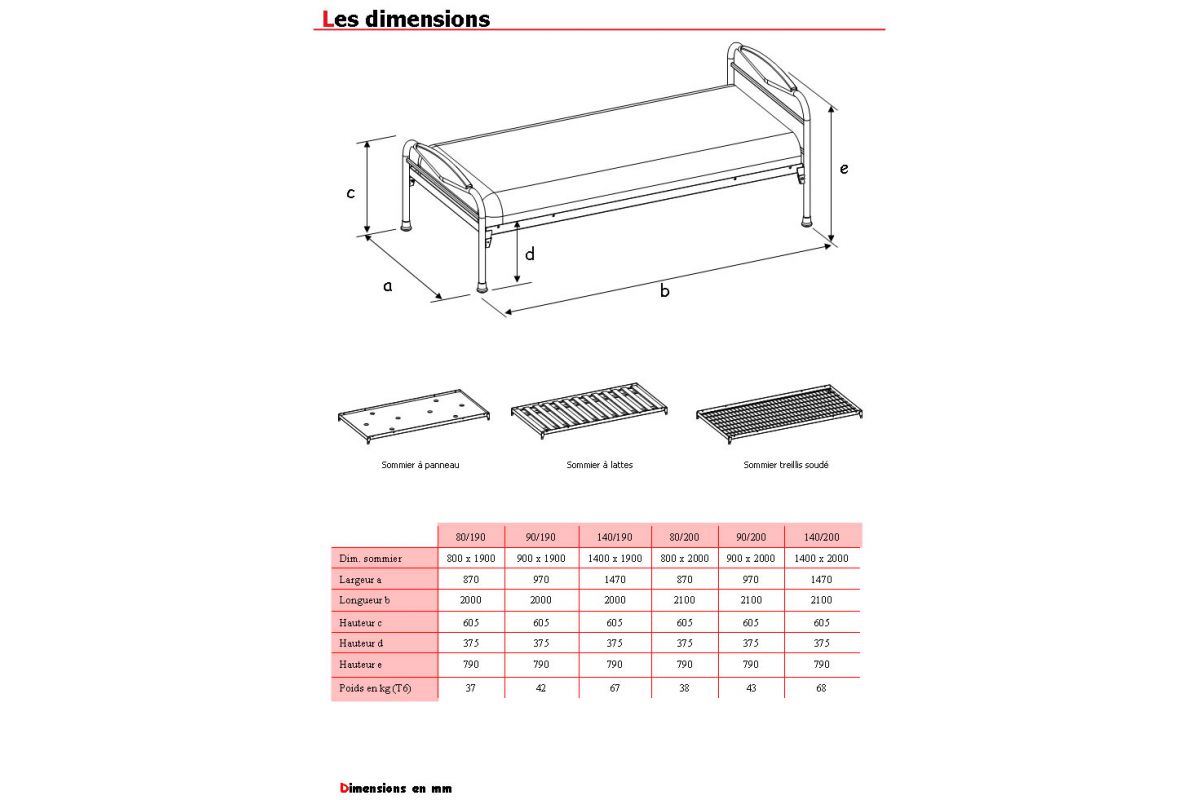 Les dimensions

c

e

d

a

b

Sommier à panneau

Sommier à lattes

Sommier treillis soudé

| | 80/190 | 90/190 | 140/190 | 80/200 | 90/200 | 140/200 |
|---|---|---|---|---|---|---|
| Dim. sommier | 800 x 1900 | 900 x 1900 | 1400 x 1900 | 800 x 2000 | 900 x 2000 | 1400 x 2000 |
| Largeur a | 870 | 970 | 1470 | 870 | 970 | 1470 |
| Longueur b | 2000 | 2000 | 2000 | 2100 | 2100 | 2100 |
| Hauteur c | 605 | 605 | 605 | 605 | 605 | 605 |
| Hauteur d | 375 | 375 | 375 | 375 | 375 | 375 |
| Hauteur e | 790 | 790 | 790 | 790 | 790 | 790 |
| Poids en kg (T6) | 37 | 42 | 67 | 38 | 43 | 68 |

Dimensions en mm