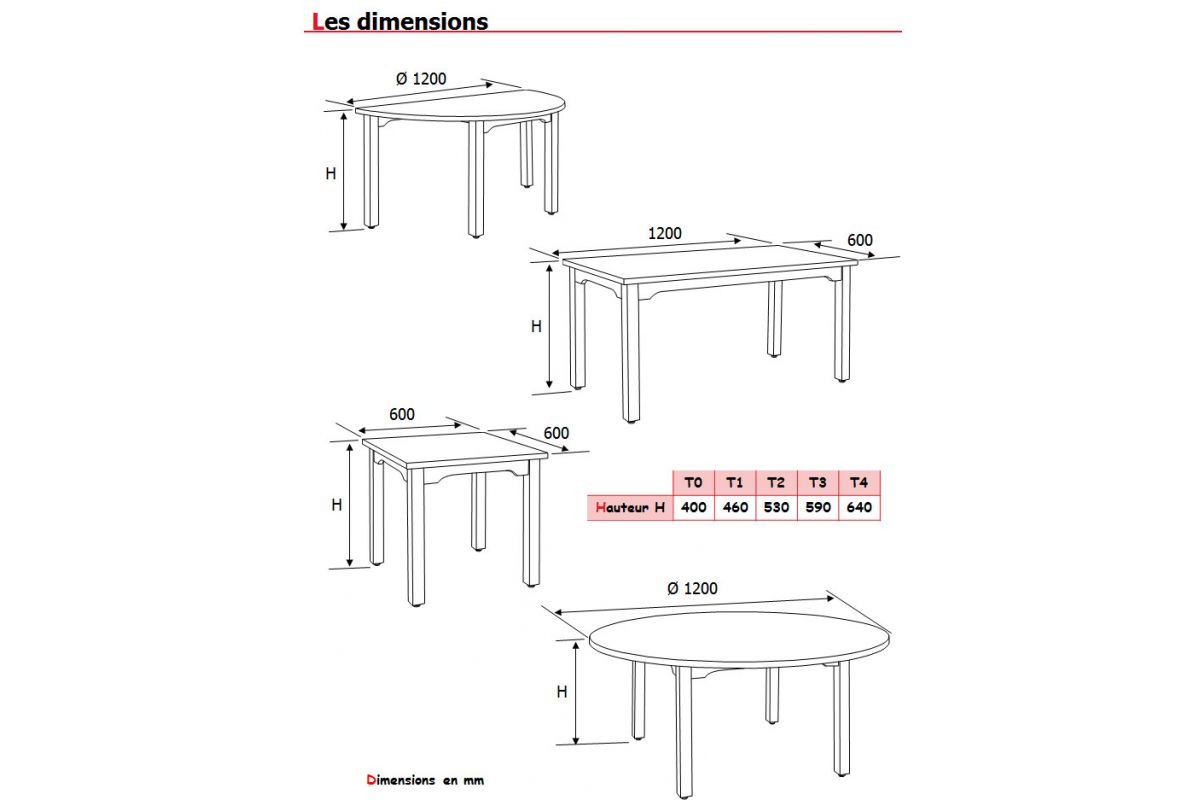 Les dimensions

Ø 1200

H

1200

600

H

600

600

H

| | T0 | T1 | T2 | T3 | T4 |
|---|---|---|---|---|---|
| Hauteur H | 400 | 460 | 530 | 590 | 640 |

Ø 1200

H

Dimensions en mm